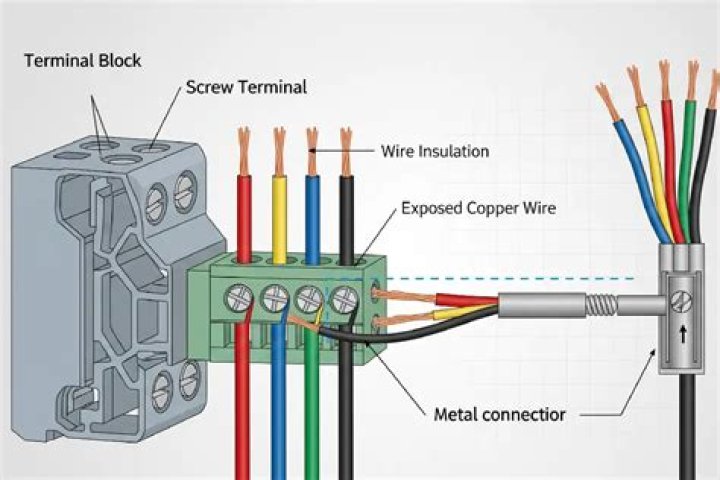 Terminal Block

Screw Terminal

Wire Insulation

Exposed Copper Wire

Metal connectior